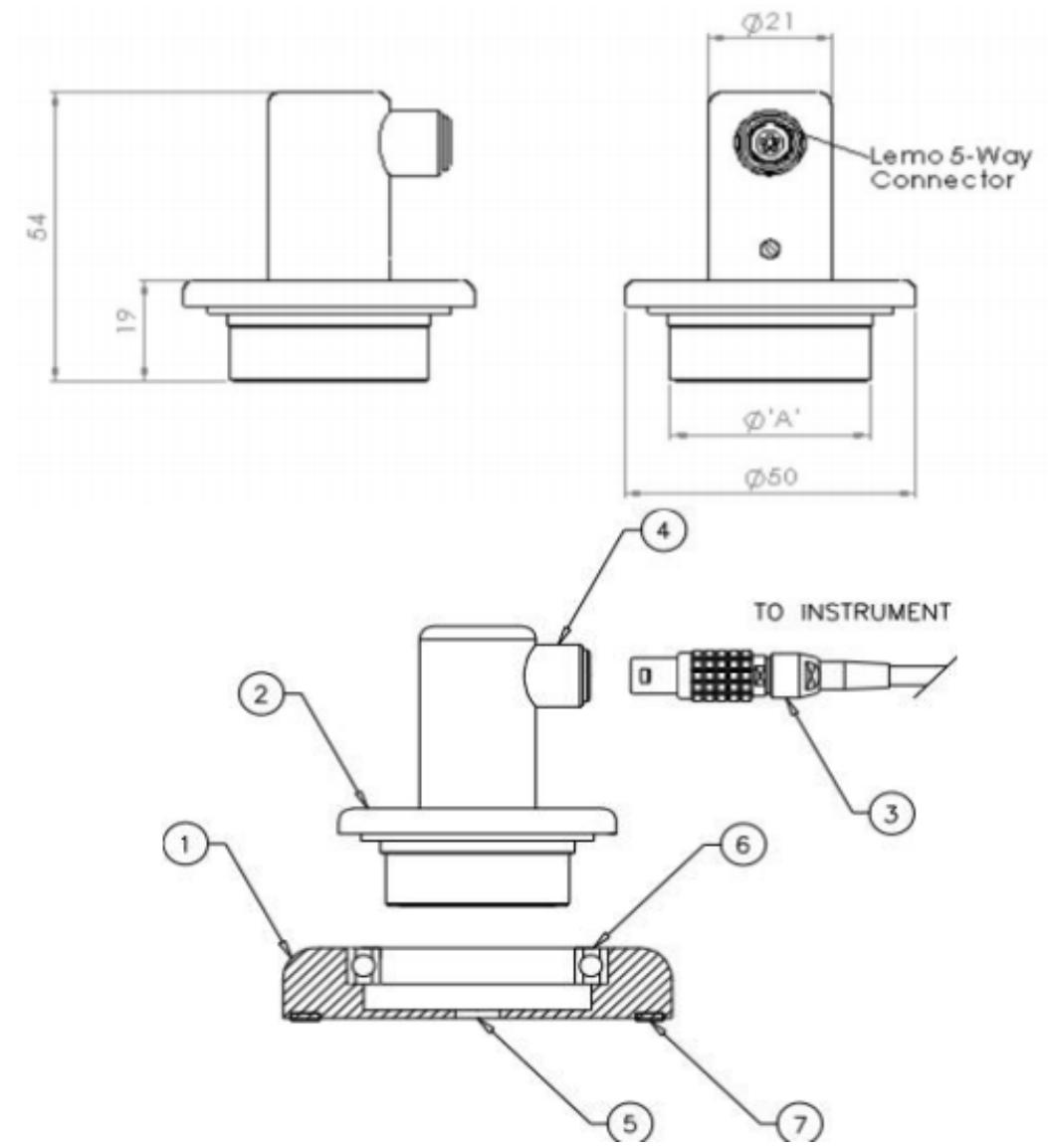 54

19

Ø21

Lemo 5-Way Connector

Ø'A'

Ø50

4

TO INSTRUMENT

2

3

1

6

5

7